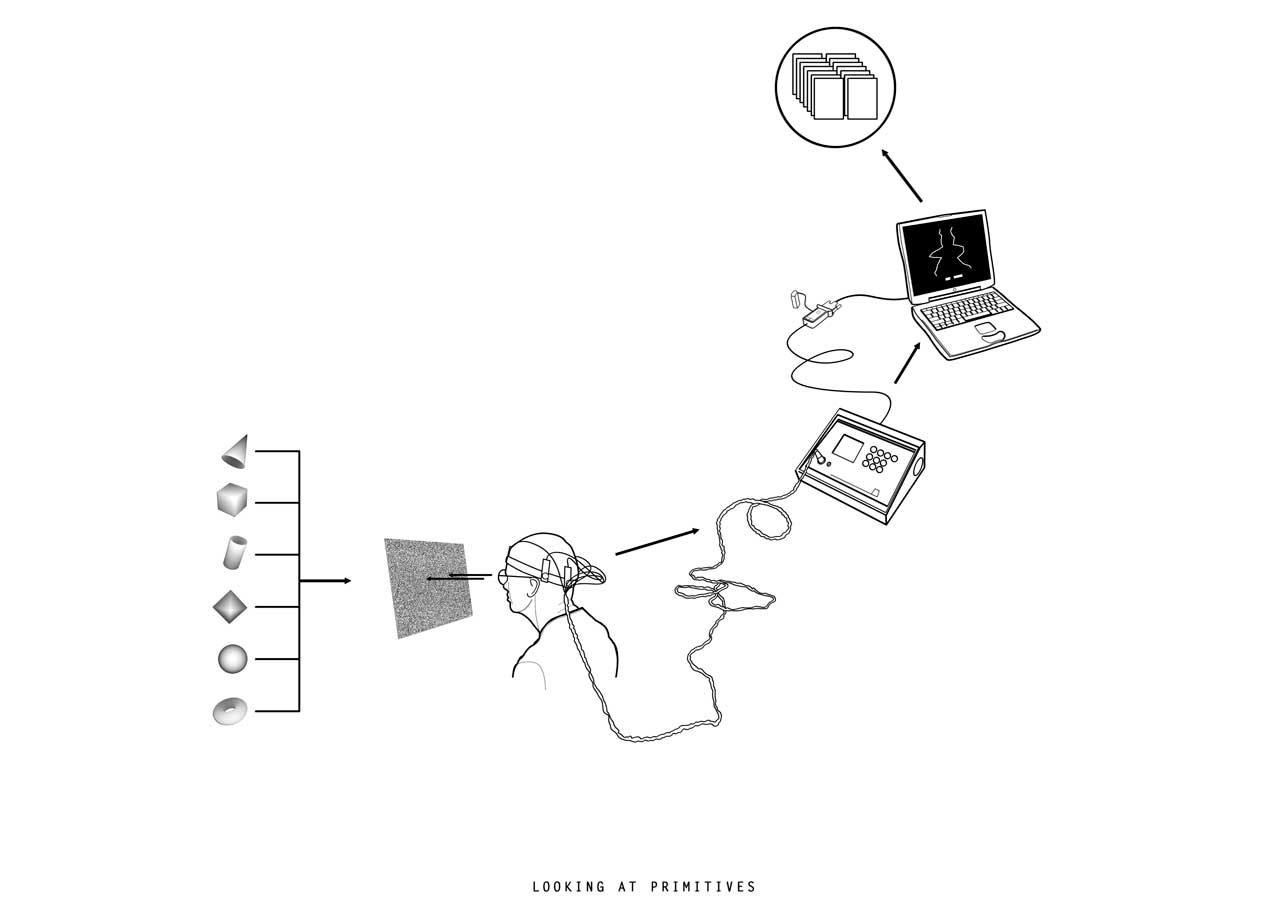 LOOKING AT PRIMITIVES