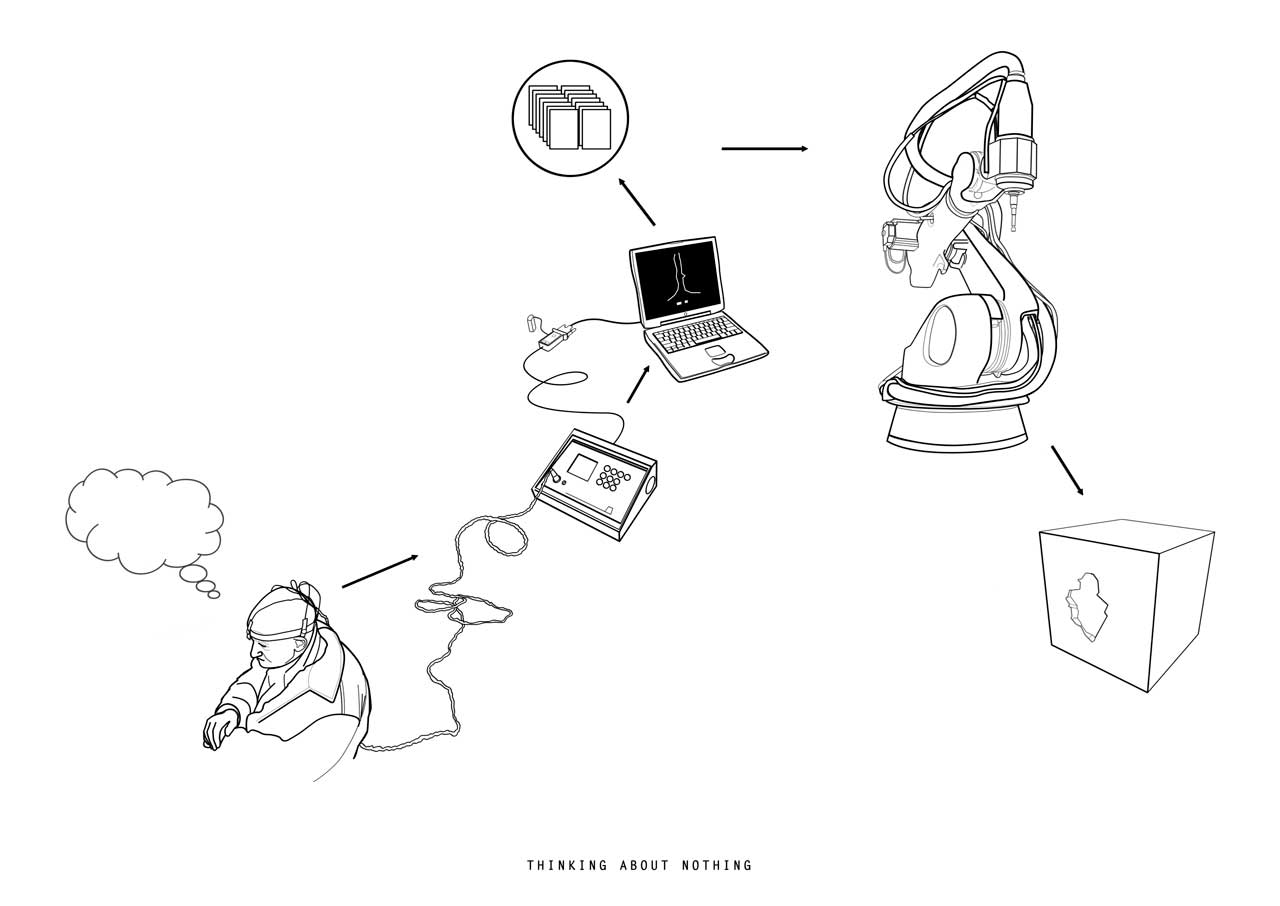 THINKING ABOUT NOTHING